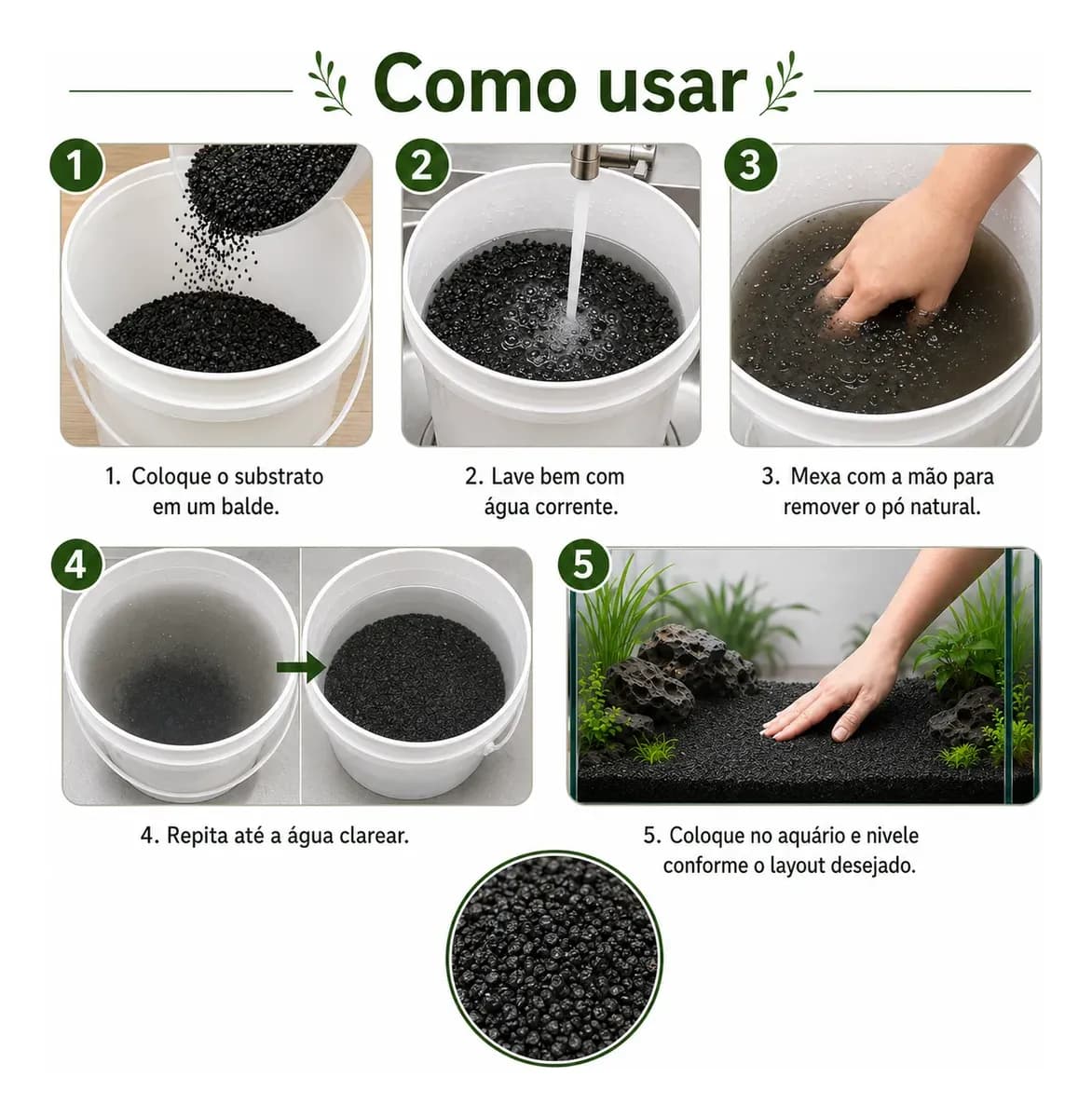 Como usar

1

2

3

1. Coloque o substrato em um balde.

2. Lave bem com água corrente.

3. Mexa com a mão para remover o pó natural.

4

5

4. Repita até a água clarear.

5. Coloque no aquário e nivele conforme o layout desejado.